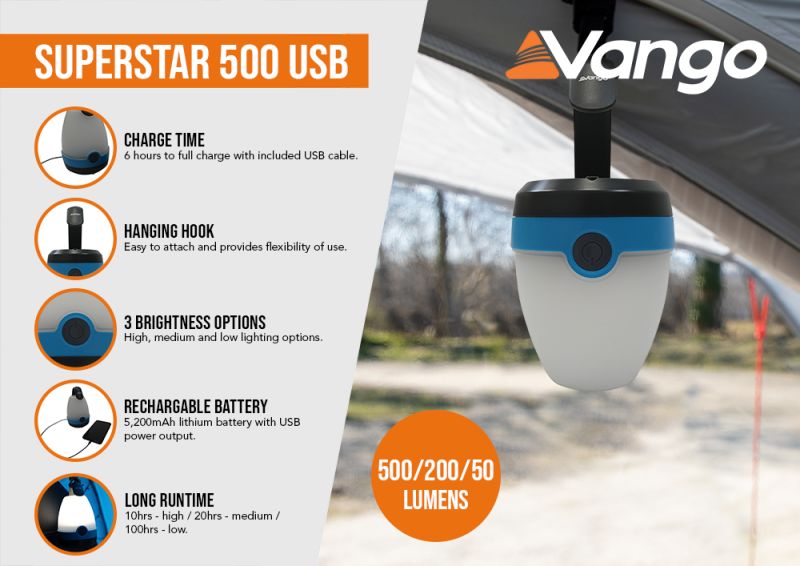 SUPERSTAR 500 USB

CHARGE TIME
6 hours to full charge with included USB cable.

HANGING HOOK
Easy to attach and provides flexibility of use.

3 BRIGHTNESS OPTIONS
High, medium and low lighting options.

RECHARGABLE BATTERY
5,200mAh lithium battery with USB power output.

LONG RUNTIME
10hrs - high / 20hrs - medium / 100hrs - low.

Vango

Vango

500/200/50 LUMENS