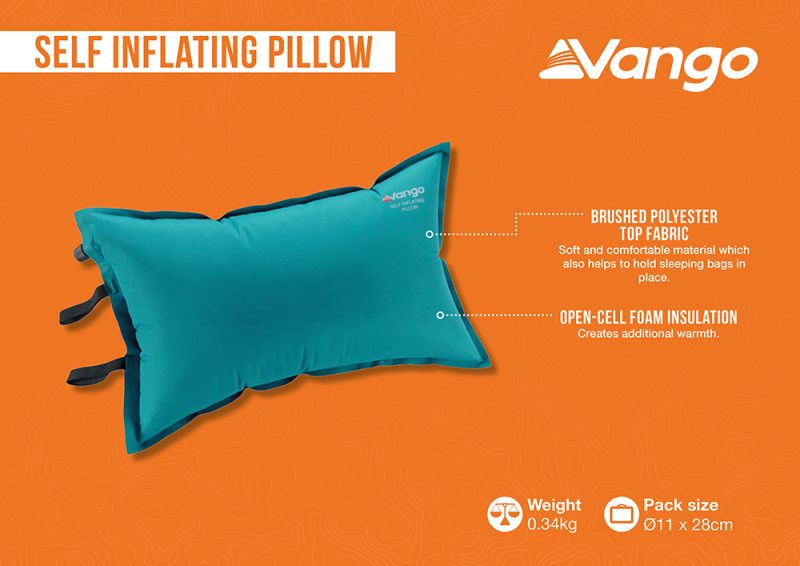 SELF INFLATING PILLOW

Vango

Vango
SELF INFLATING PILLOW

BRUSHED POLYESTER TOP FABRIC
Soft and comfortable material which also helps to hold sleeping bags in place.

OPEN-CELL FOAM INSULATION
Creates additional warmth.

Weight
0.34kg

Pack size
Ø11 x 28cm