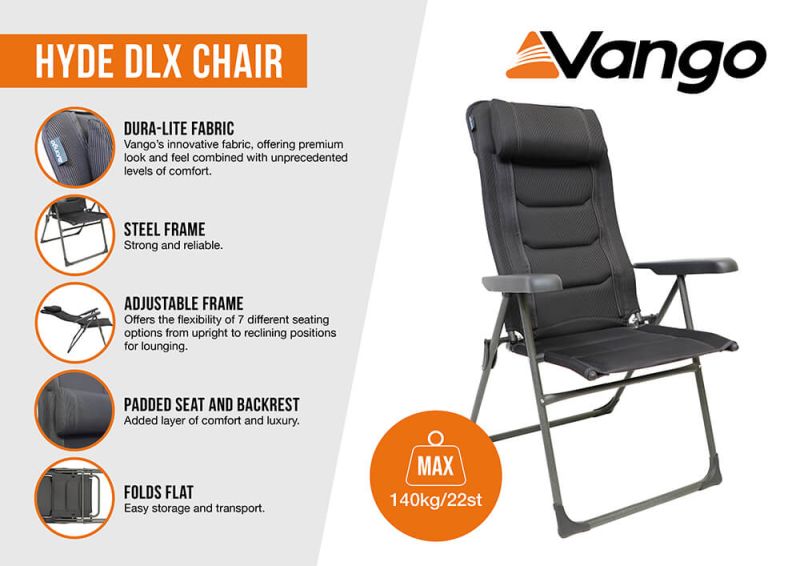 HYDE DLX CHAIR

DURA-LITE FABRIC
Vango's innovative fabric, offering premium look and feel combined with unprecedented levels of comfort.

STEEL FRAME
Strong and reliable.

ADJUSTABLE FRAME
Offers the flexibility of 7 different seating options from upright to reclining positions for lounging.

PADDED SEAT AND BACKREST
Added layer of comfort and luxury.

FOLDS FLAT
Easy storage and transport.

Vango

MAX
140kg/22st