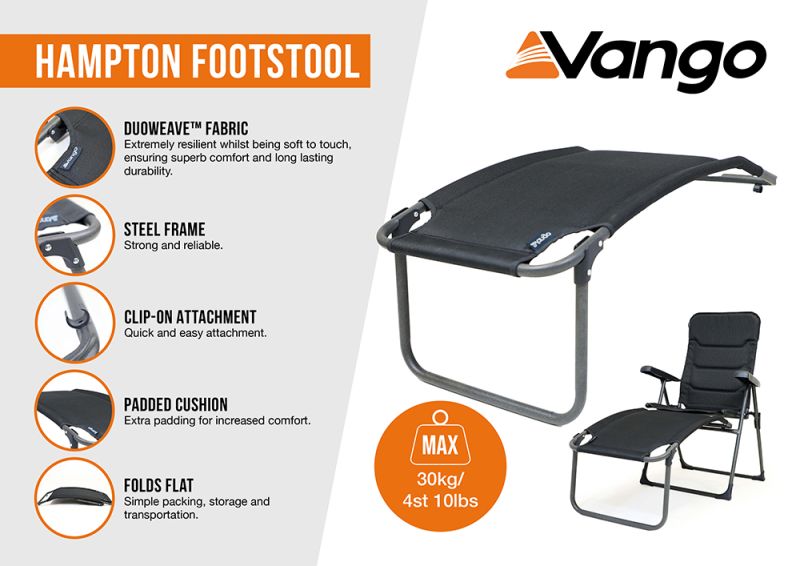 HAMPTON FOOTSTOOL

Vango

DUOWEAVE™ FABRIC
Extremely resilient whilst being soft to touch, ensuring superb comfort and long lasting durability.

STEEL FRAME
Strong and reliable.

CLIP-ON ATTACHMENT
Quick and easy attachment.

PADDED CUSHION
Extra padding for increased comfort.

FOLDS FLAT
Simple packing, storage and transportation.

MAX
30kg/
4st 10lbs